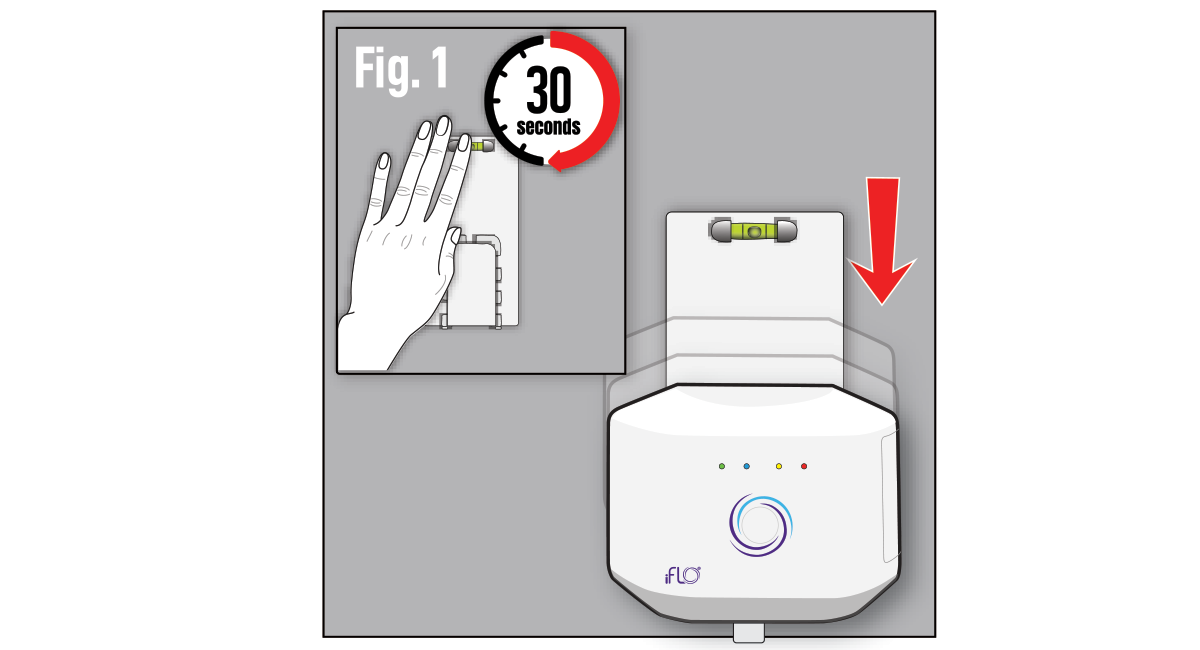 Fig. 1

30
seconds

iFLO