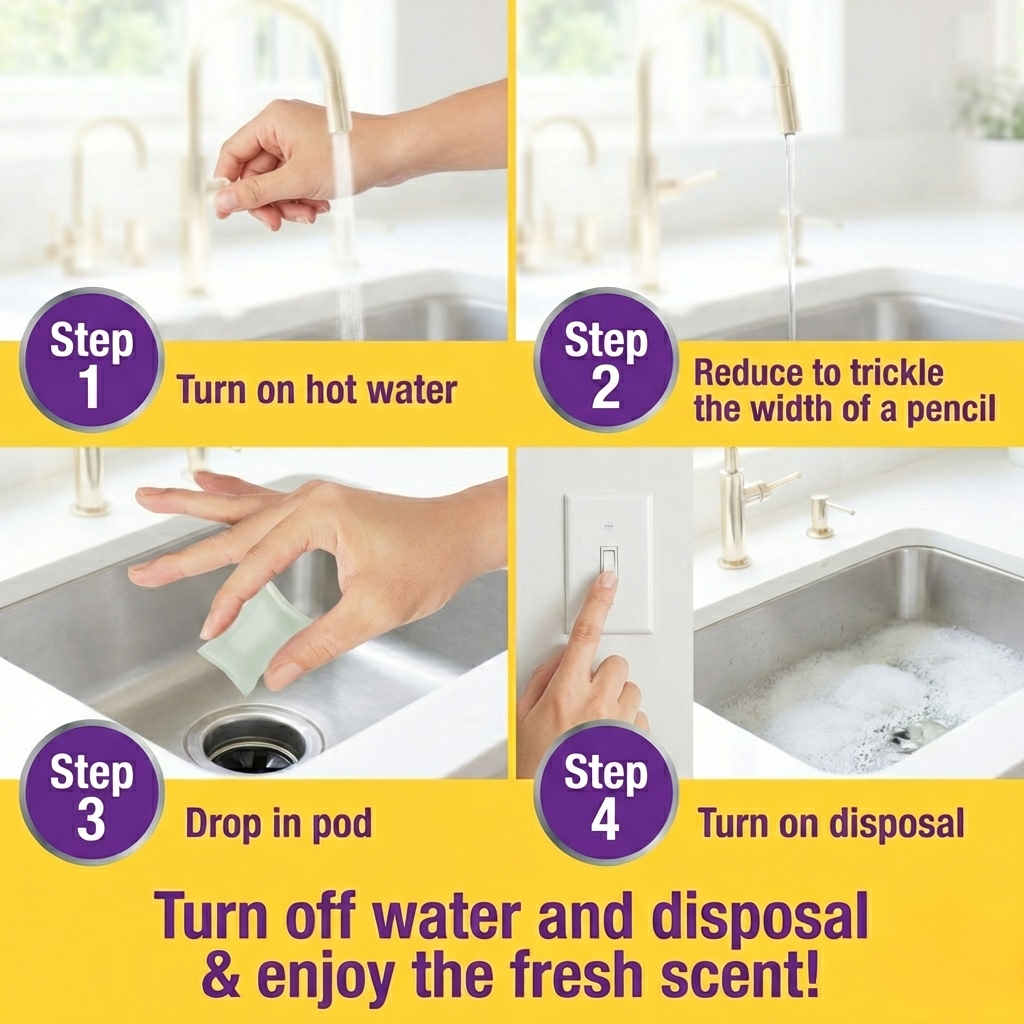 Step 1

Turn on hot water

Step 2

Reduce to trickle the width of a pencil

Step 3

Drop in pod

Step 4

Turn on disposal

Turn off water and disposal & enjoy the fresh scent!